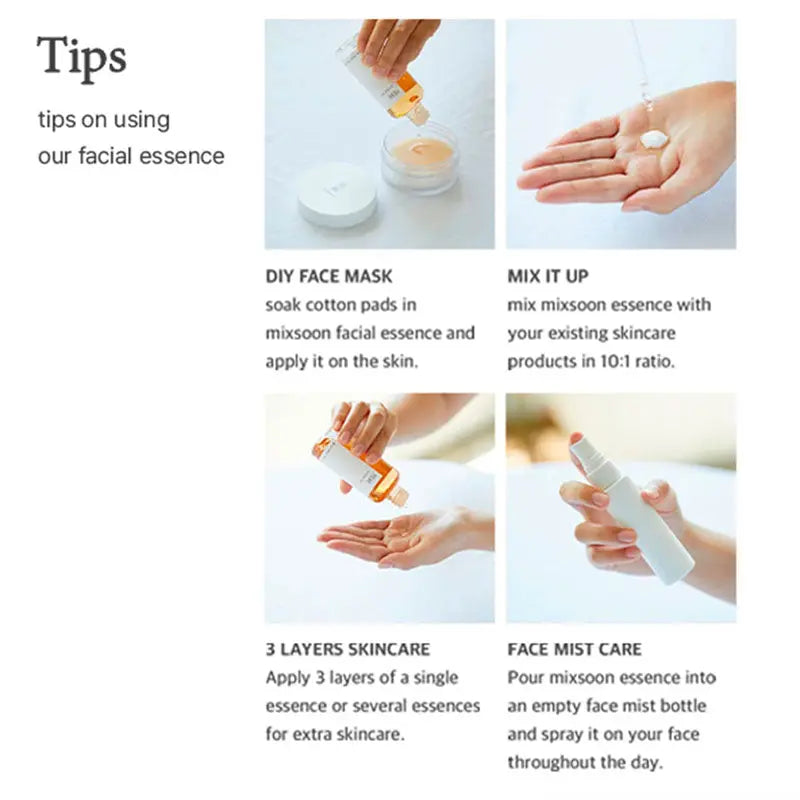 Tips

tips on using our facial essence

DIY FACE MASK
soak cotton pads in mixsoon facial essence and apply it on the skin.

MIX IT UP
mix mixsoon essence with your existing skincare products in 10:1 ratio.

3 LAYERS SKINCARE
Apply 3 layers of a single essence or several essences for extra skincare.

FACE MIST CARE
Pour mixsoon essence into an empty face mist bottle and spray it on your face throughout the day.